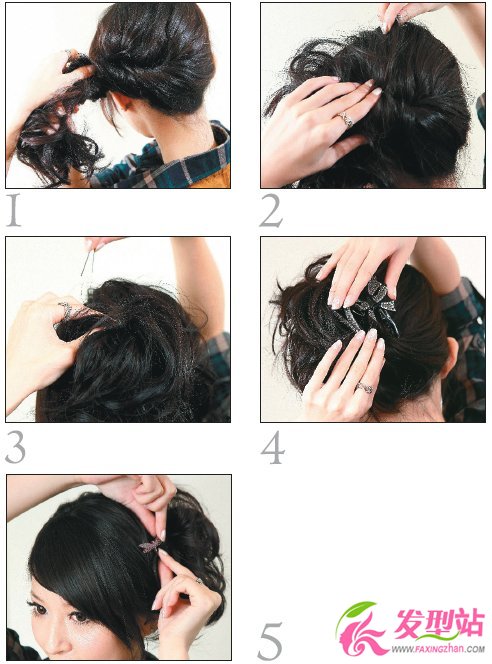 1

2

3

4

5

发型站
WWW.FAXINGZHAN.COM