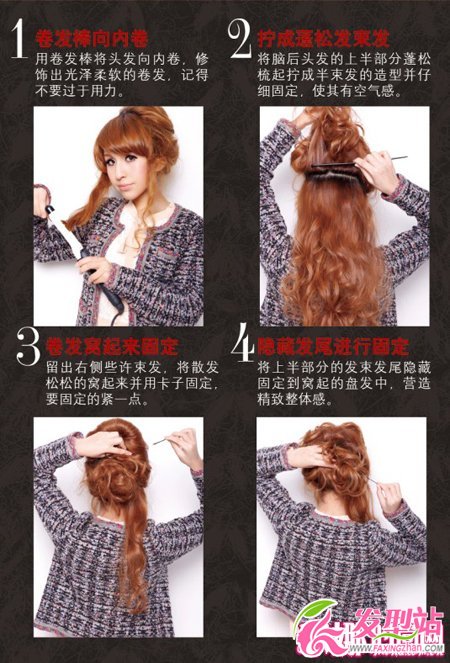 1 卷发棒向内卷
用卷发棒将头发向内卷，修饰出光泽柔软的卷发，记得不要过于用力。

2 拧成蓬松发束发
将脑后头发的上半部分蓬松梳起拧成半束发的造型并仔细固定，使其有空气感。

3 卷发窝起来固定
留出右侧些许束发，将散发松松的窝起来并用卡子固定，要固定的紧一点。

4 隐藏发尾进行固定
将上半部分的发束发尾隐藏固定到窝起的盘发中，营造精致整体感。

发型站
WWW.FAXINGZHAN.COM