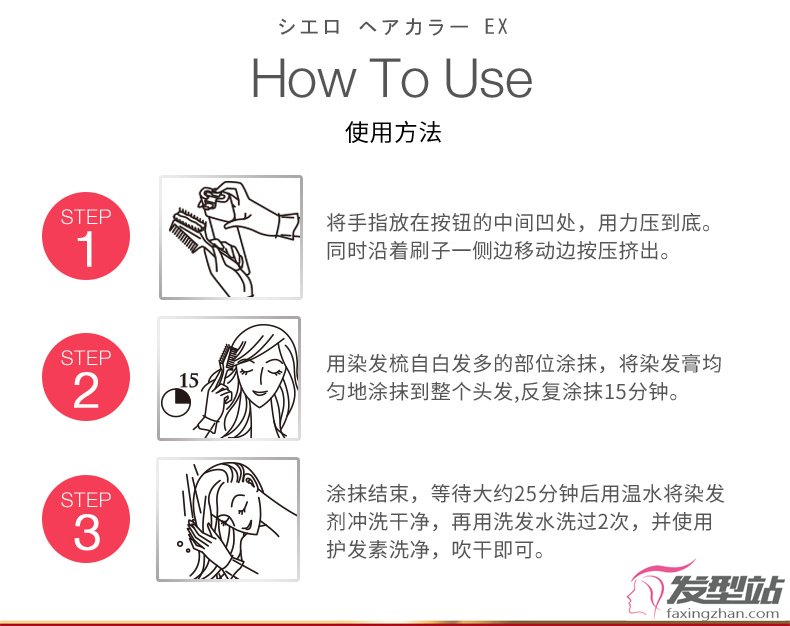 シエロ ヘアカラー EX

How To Use

使用方法

STEP 1

将手指放在按钮的中间凹处，用力压到底。同时沿着刷子一侧边移动边按压挤出。

STEP 2

15

用染发梳自白发多的部位涂抹，将染发膏均匀地涂抹到整个头发,反复涂抹15分钟。

STEP 3

涂抹结束，等待大约25分钟后用温水将染发剂冲洗干净，再用洗发水洗过2次，并使用护发素洗净，吹干即可。

发型站
faxingzhan.com