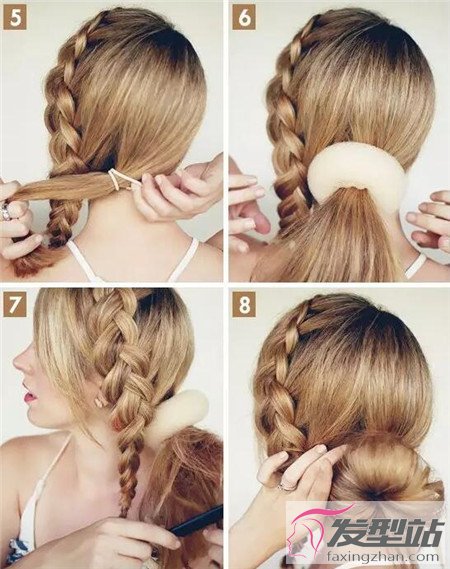 5

6

7

8

发型站
faxingzhan.com