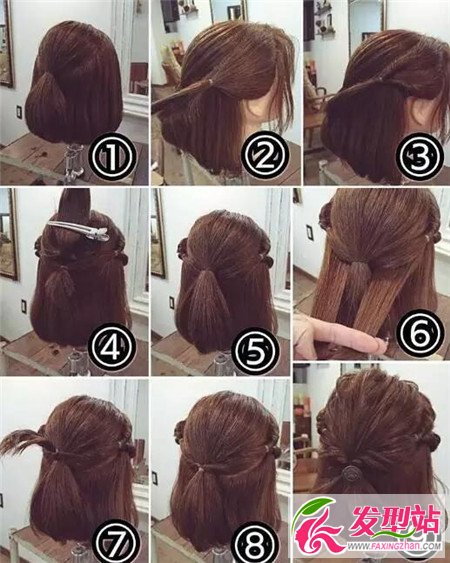 ①
②
③
④
⑤
⑥
⑦
⑧
发型站
WWW.FAXINGZHAN.COM