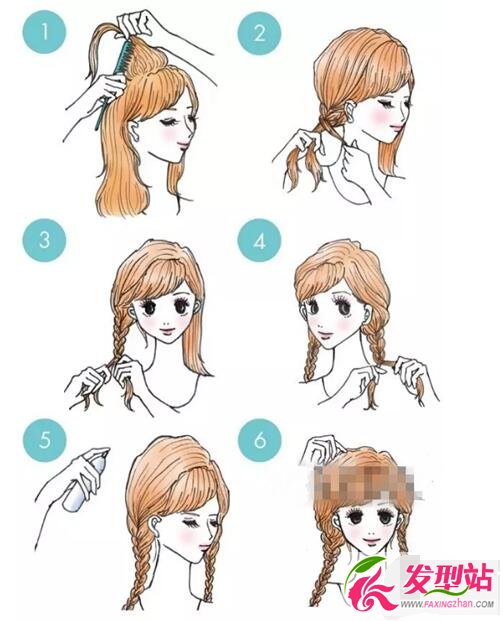 1
2
3
4
5
6
发型站
WWW.FAXINGZHAN.COM