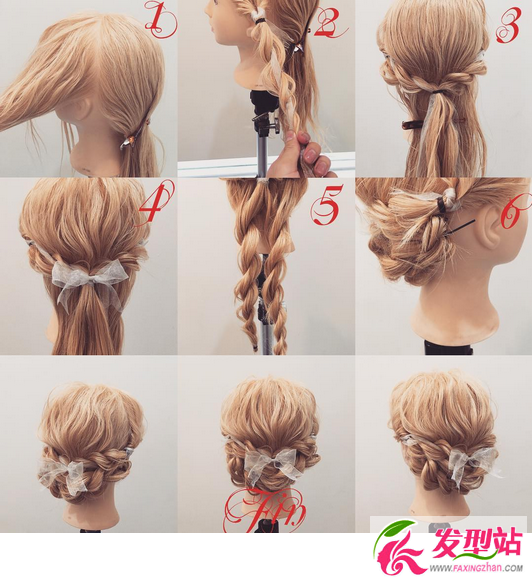 1
2
3
4
5
6
Fin
发型站
WWW.FAXINGZHAN.COM