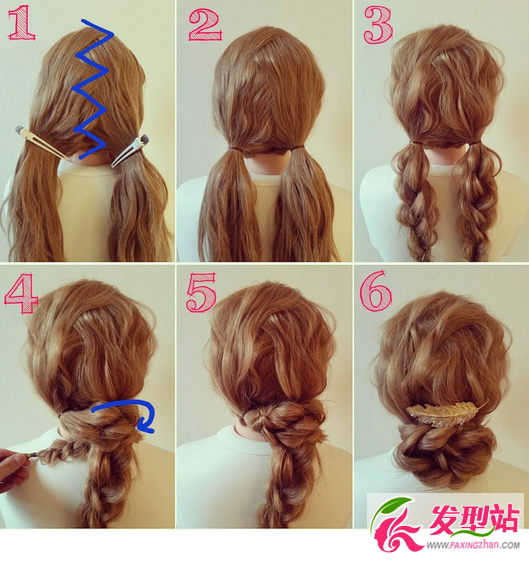 1
2
3
4
5
6
发型站
WWW.FAXINGZHAN.COM