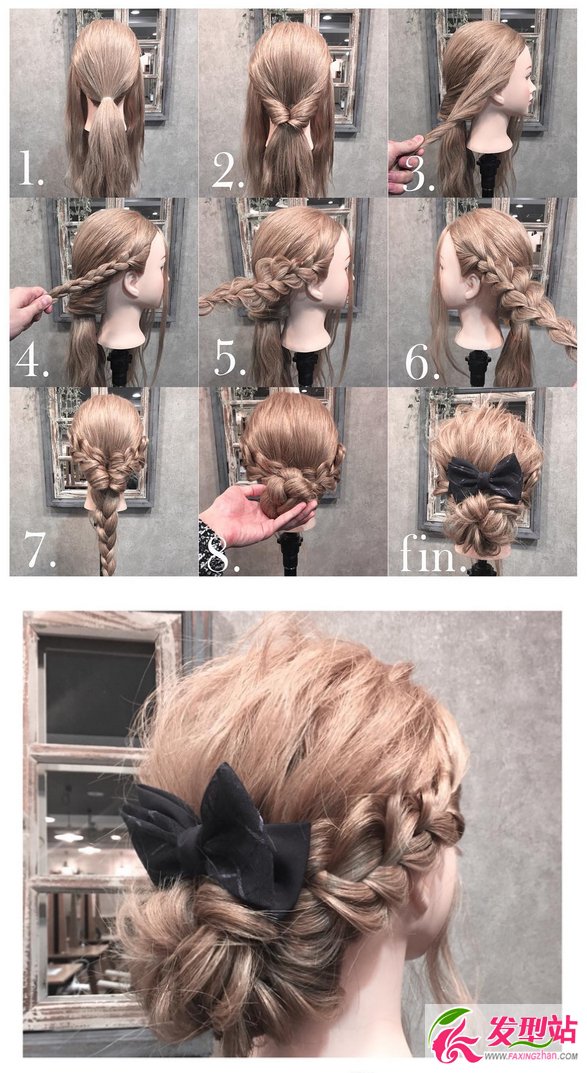 1.

2.

3.

4.

5.

6.

7.

8.

fin.

发型站
WWW.FAXINGZHAN.COM